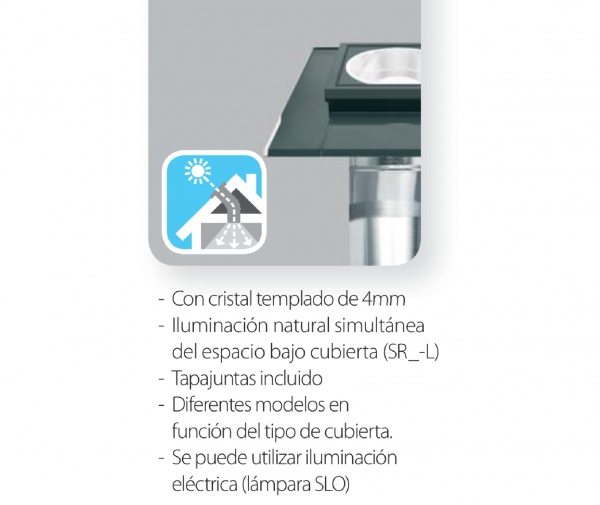 - Con cristal templado de 4mm
- Iluminación natural simultánea del espacio bajo cubierta (SR_-L)
- Tapajuntas incluido
- Diferentes modelos en función del tipo de cubierta.
- Se puede utilizar iluminación eléctrica (lámpara SLO)